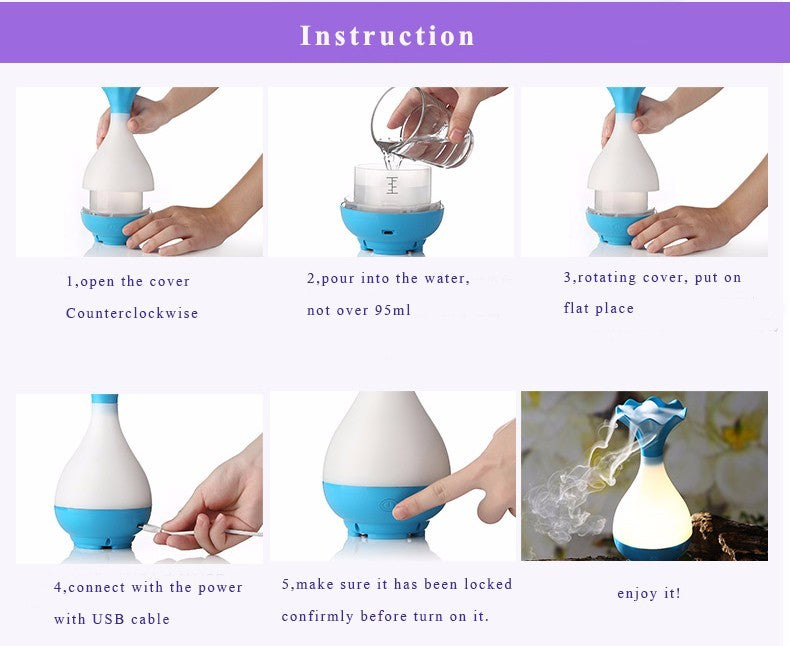 Instruction

1,open the cover Counterclockwise

2,pour into the water, not over 95ml

3,rotating cover, put on flat place

4,connect with the power with USB cable

5,make sure it has been locked confirmly before turn on it.

enjoy it!