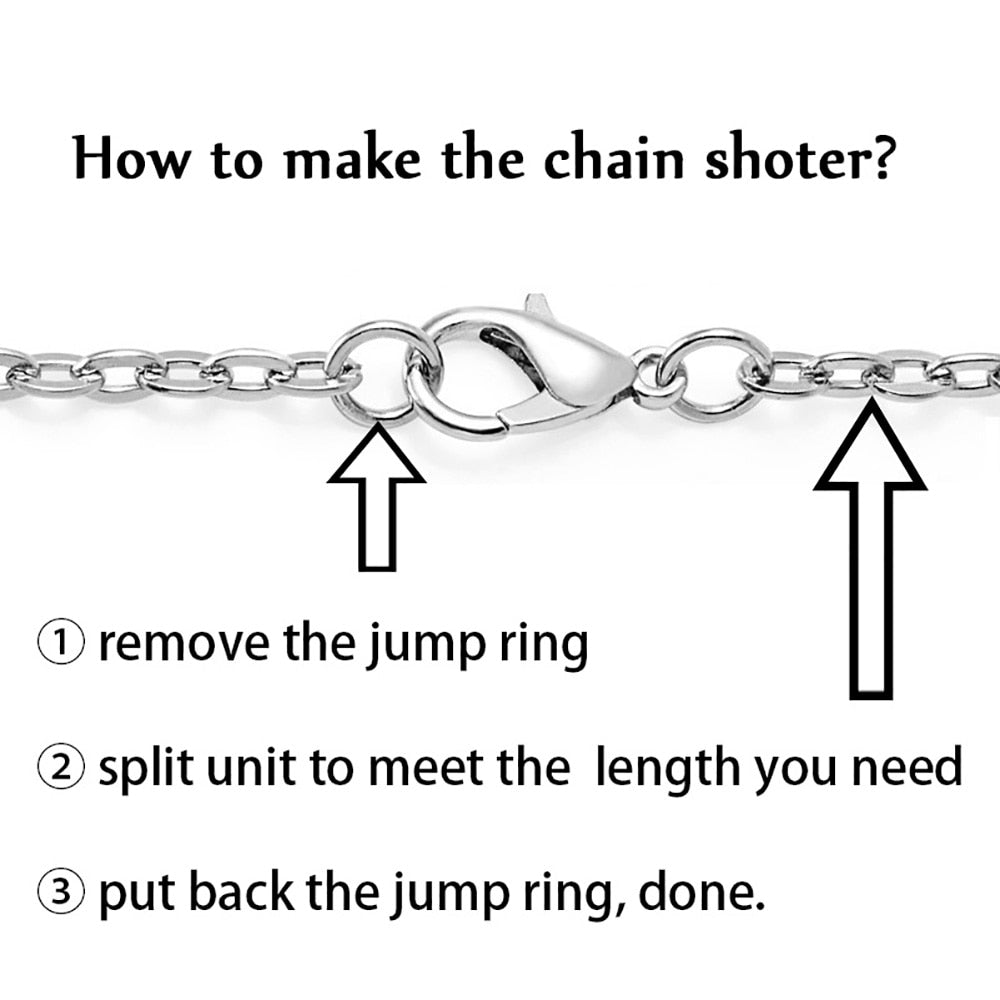 How to make the chain shoter?

① remove the jump ring

② split unit to meet the length you need

③ put back the jump ring, done.