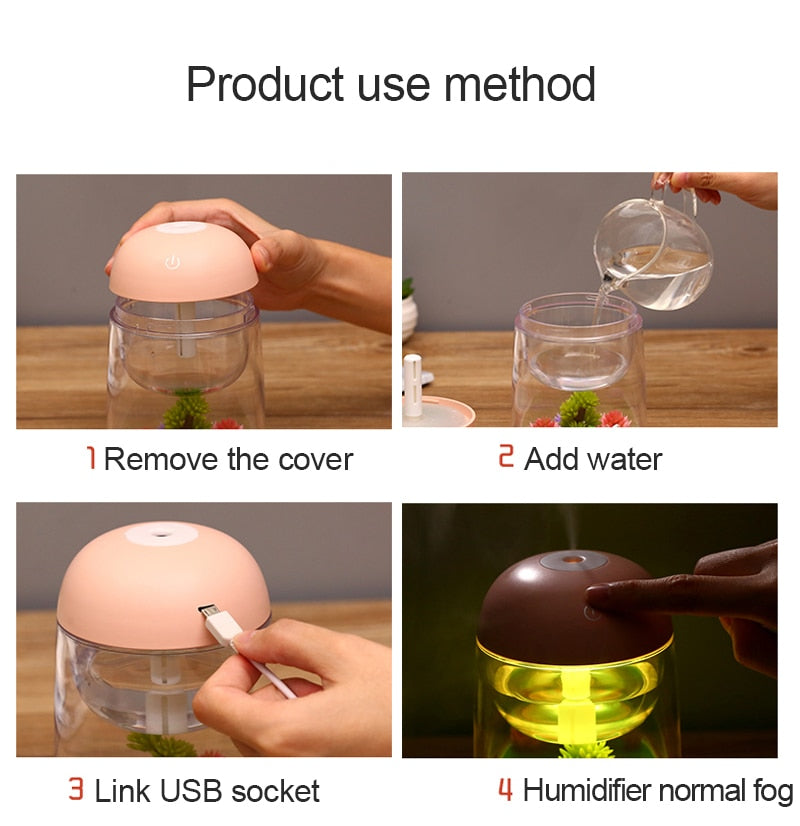 Product use method

1 Remove the cover

2 Add water

3 Link USB socket

4 Humidifier normal fog